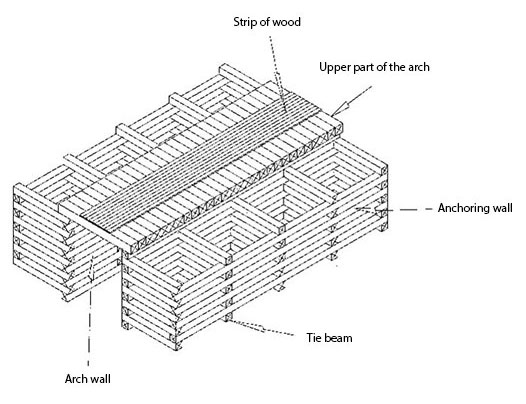 Strip of wood

Upper part of the arch

Anchoring wall

Tie beam

Arch wall