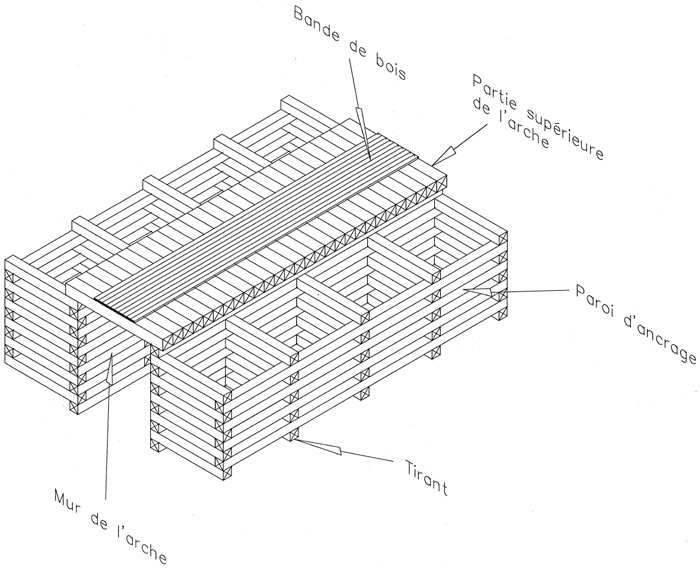 Bande de bois

Partie supérieure de l'arche

Paroi d'ancrage

Tirant

Mur de l'arche